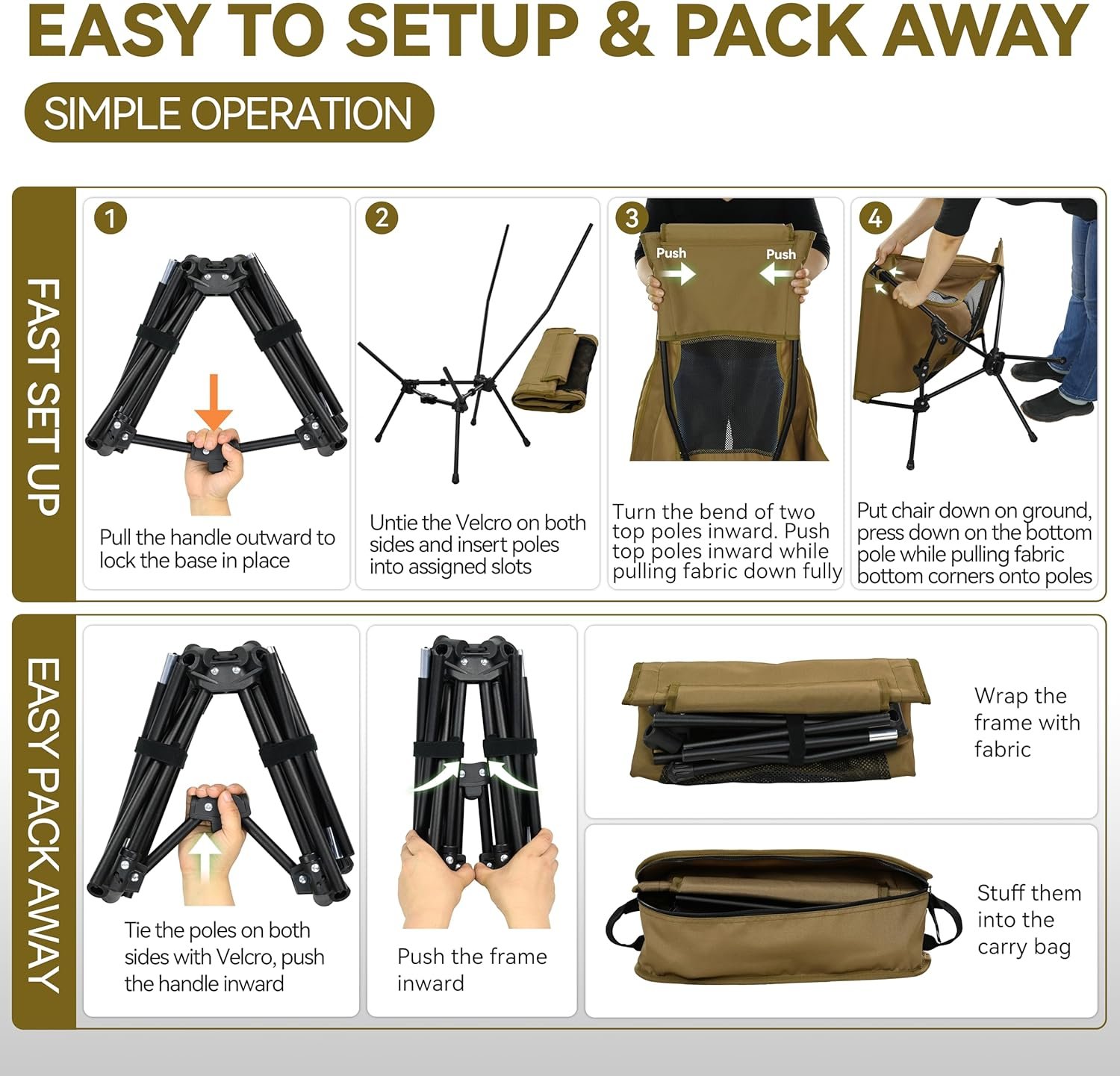 EASY TO SETUP & PACK AWAY

SIMPLE OPERATION

FAST SET UP

1

Pull the handle outward to lock the base in place

2

Untie the Velcro on both sides and insert poles into assigned slots

3

Push

Push

Turn the bend of two top poles inward. Push top poles inward while pulling fabric down fully

4

Put chair down on ground, press down on the bottom pole while pulling fabric bottom corners onto poles

EASY PACK AWAY

Tie the poles on both sides with Velcro, push the handle inward

Push the frame inward

Wrap the frame with fabric

Stuff them into the carry bag